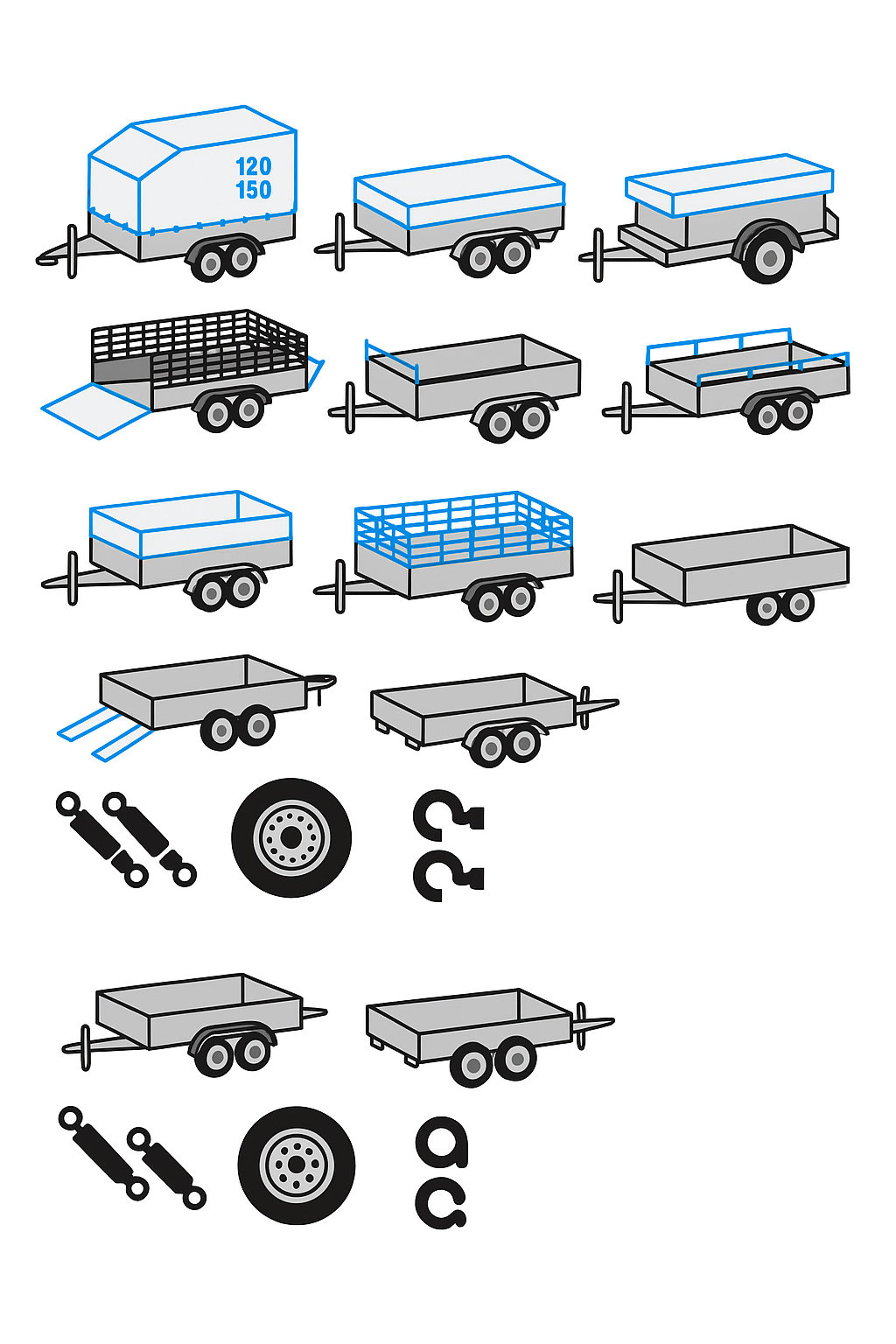 120
150